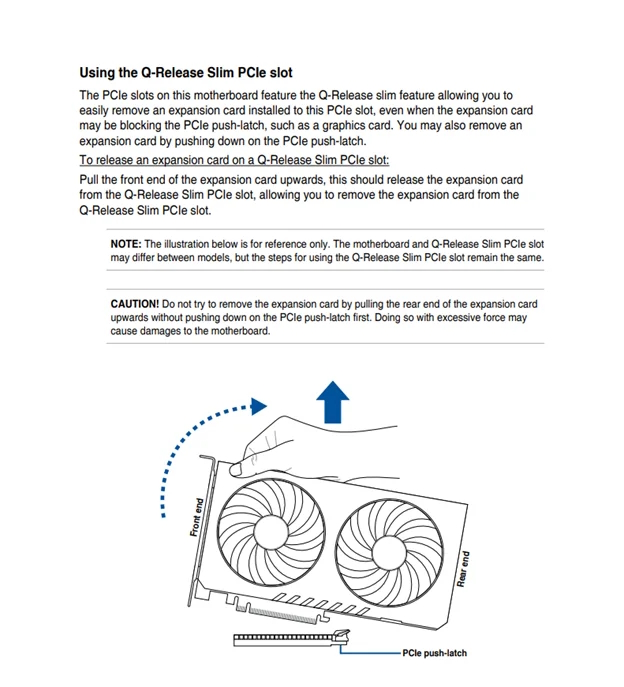 Using the Q-Release Slim PCIe slot

The PCIe slots on this motherboard feature the Q-Release slim feature allowing you to easily remove an expansion card installed to this PCIe slot, even when the expansion card may be blocking the PCIe push-latch, such as a graphics card. You may also remove an expansion card by pushing down on the PCIe push-latch.

To release an expansion card on a Q-Release Slim PCIe slot:

Pull the front end of the expansion card upwards, this should release the expansion card from the Q-Release Slim PCIe slot, allowing you to remove the expansion card from the Q-Release Slim PCIe slot.

NOTE: The illustration below is for reference only. The motherboard and Q-Release Slim PCIe slot may differ between models, but the steps for using the Q-Release Slim PCIe slot remain the same.

CAUTION! Do not try to remove the expansion card by pulling the rear end of the expansion card upwards without pushing down on the PCIe push-latch first. Doing so with excessive force may cause damages to the motherboard.

Front end

Rear end

PCIe push-latch