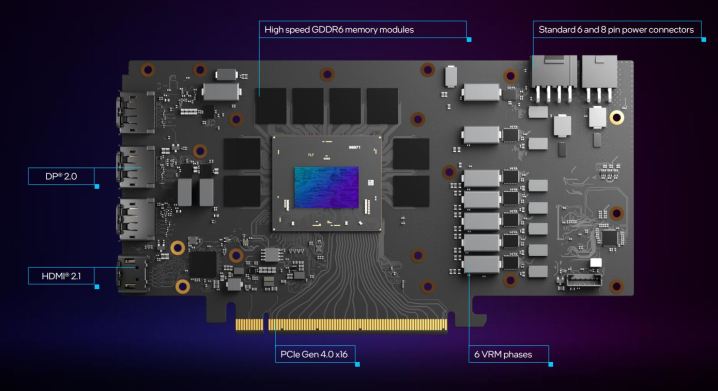 High speed GDDR6 memory modules

Standard 6 and 8 pin power connectors

DP® 2.0

HDMI® 2.1

PCIe Gen 4.0 x16

6 VRM phases