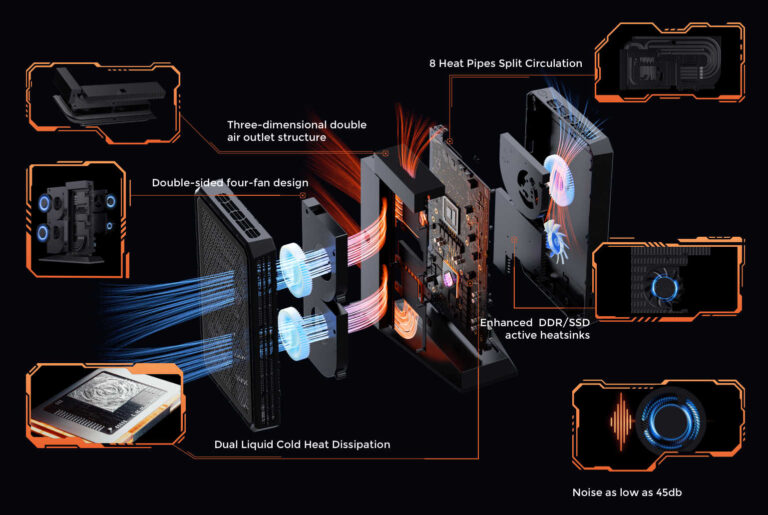 8 Heat Pipes Split Circulation

Three-dimensional double air outlet structure

Double-sided four-fan design

Enhanced DDR/SSD active heatsinks

Dual Liquid Cold Heat Dissipation

Noise as low as 45db