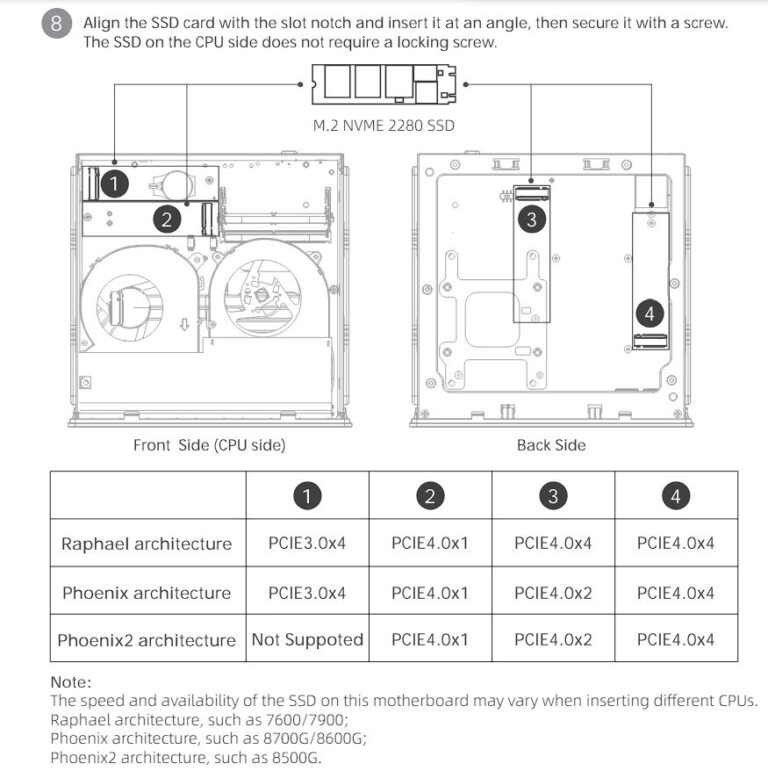 8 Align the SSD card with the slot notch and insert it at an angle, then secure it with a screw. The SSD on the CPU side does not require a locking screw.

M.2 NVME 2280 SSD

1

2

3

4

Front Side (CPU side)

Back Side

| | 1 | 2 | 3 | 4 |
|---|---|---|---|---|
| Raphael architecture | PCIE3.0x4 | PCIE4.0x1 | PCIE4.0x4 | PCIE4.0x4 |
| Phoenix architecture | PCIE3.0x4 | PCIE4.0x1 | PCIE4.0x2 | PCIE4.0x4 |
| Phoenix2 architecture | Not Suppoted | PCIE4.0x1 | PCIE4.0x2 | PCIE4.0x4 |

Note:
The speed and availability of the SSD on this motherboard may vary when inserting different CPUs.
Raphael architecture, such as 7600/7900;
Phoenix architecture, such as 8700G/8600G;
Phoenix2 architecture, such as 8500G.